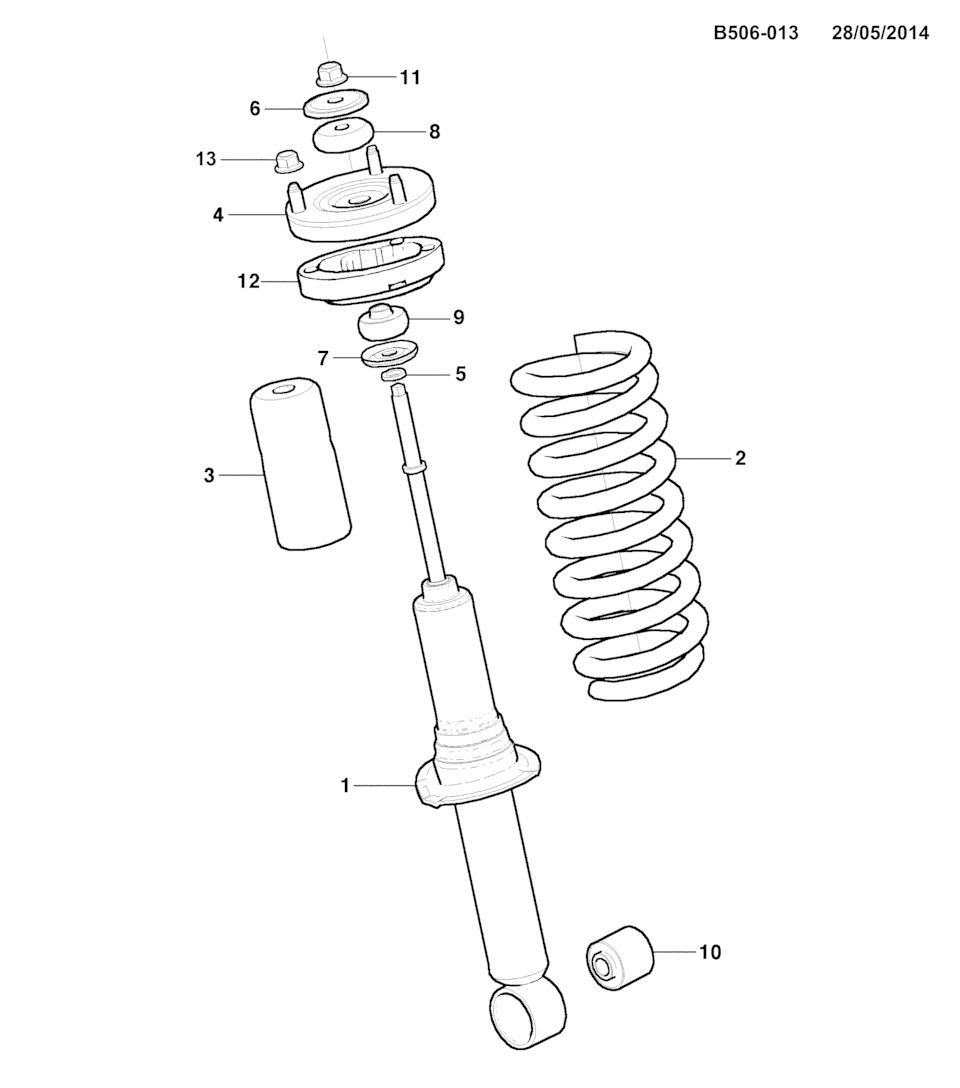 B506-013 28/05/2014

11
6
8
13
4
12
9
7
5
3
2
1
10