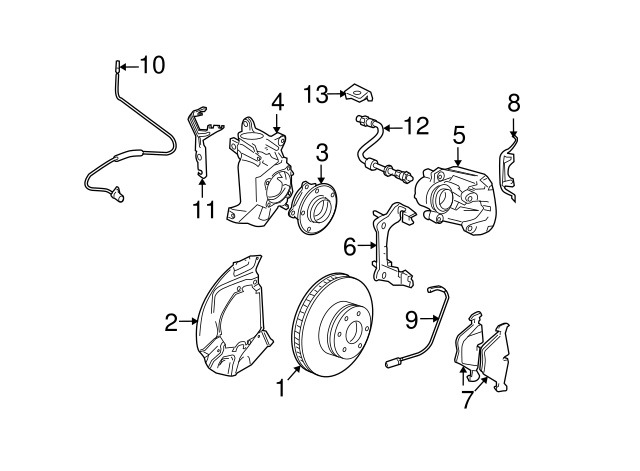 10
13
4
8
12
5
3
11
6
2
9
1
7