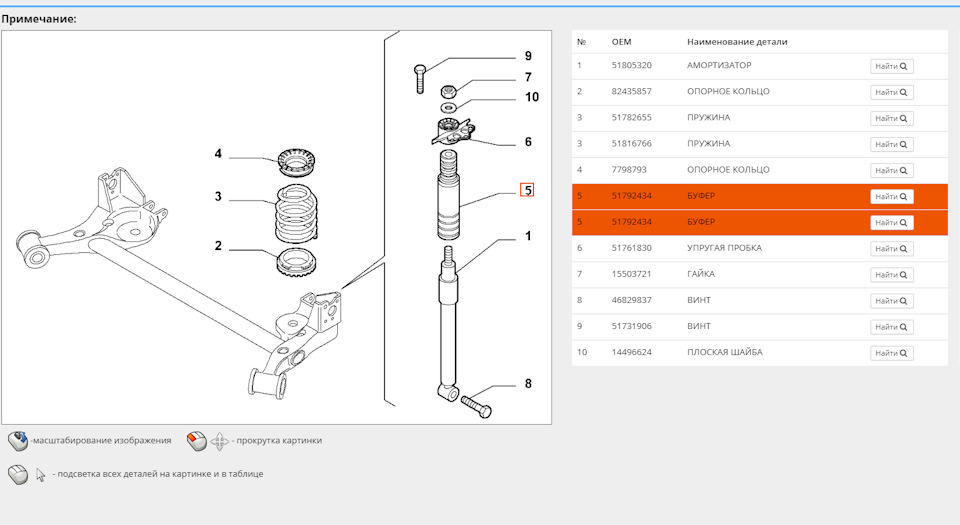 Примечание:

9
7
10
6
5
1
8
4
3
2

| № | OEM | Наименование детали | |
|---|---|---|---|
| 1 | 51805320 | АМОРТИЗАТОР | Найти |
| 2 | 82435857 | ОПОРНОЕ КОЛЬЦО | Найти |
| 3 | 51782655 | ПРУЖИНА | Найти |
| 3 | 51816766 | ПРУЖИНА | Найти |
| 4 | 7798793 | ОПОРНОЕ КОЛЬЦО | Найти |
| 5 | 51792434 | БУФЕР | Найти |
| 5 | 51792434 | БУФЕР | Найти |
| 6 | 51761830 | УПРУГАЯ ПРОБКА | Найти |
| 7 | 15503721 | ГАЙКА | Найти |
| 8 | 46829837 | ВИНТ | Найти |
| 9 | 51731906 | ВИНТ | Найти |
| 10 | 14496624 | ПЛОСКАЯ ШАЙБА | Найти |

-масштабирование изображения
- прокрутка картинки
- подсветка всех деталей на картинке и в таблице