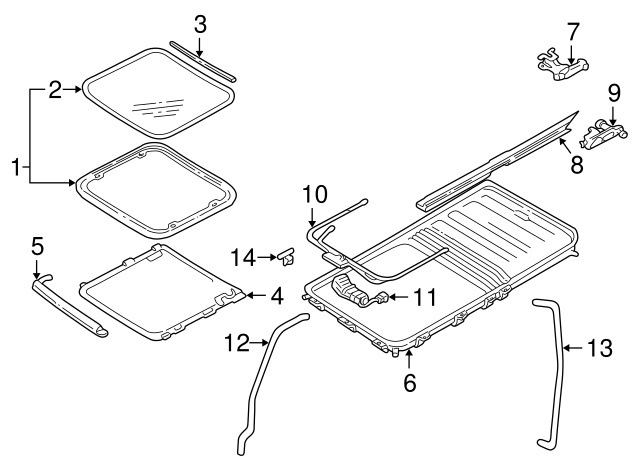 3
7
2
9
1
8
10
5
14
4
11
12
13
6