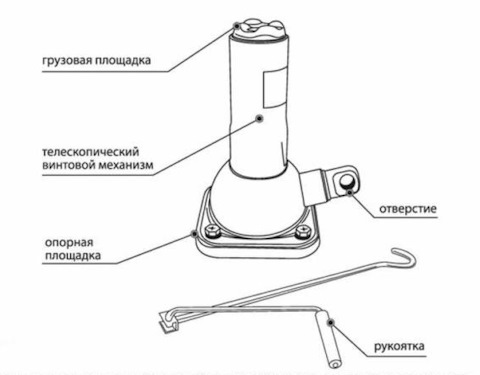 грузовая площадка

телескопический винтовой механизм

отверстие

опорная площадка

рукоятка