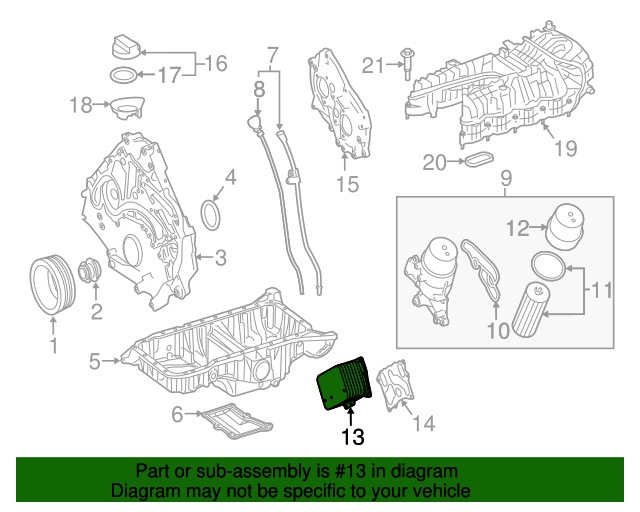 16
17
18
7
8
21
19
20
15
4
3
9
12
11
10
1
2
5
6
13
14

Part or sub-assembly is #13 in diagram
Diagram may not be specific to your vehicle