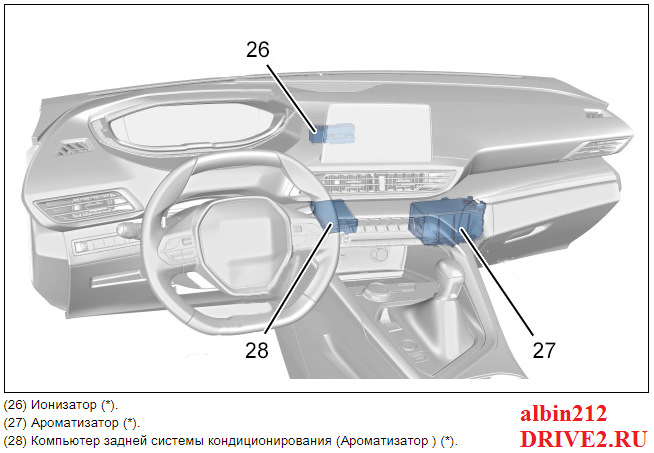 26

28

27

(26) Ионизатор (*).
(27) Ароматизатор (*).
(28) Компьютер задней системы кондиционирования (Ароматизатор ) (*).

albin212
DRIVE2.RU