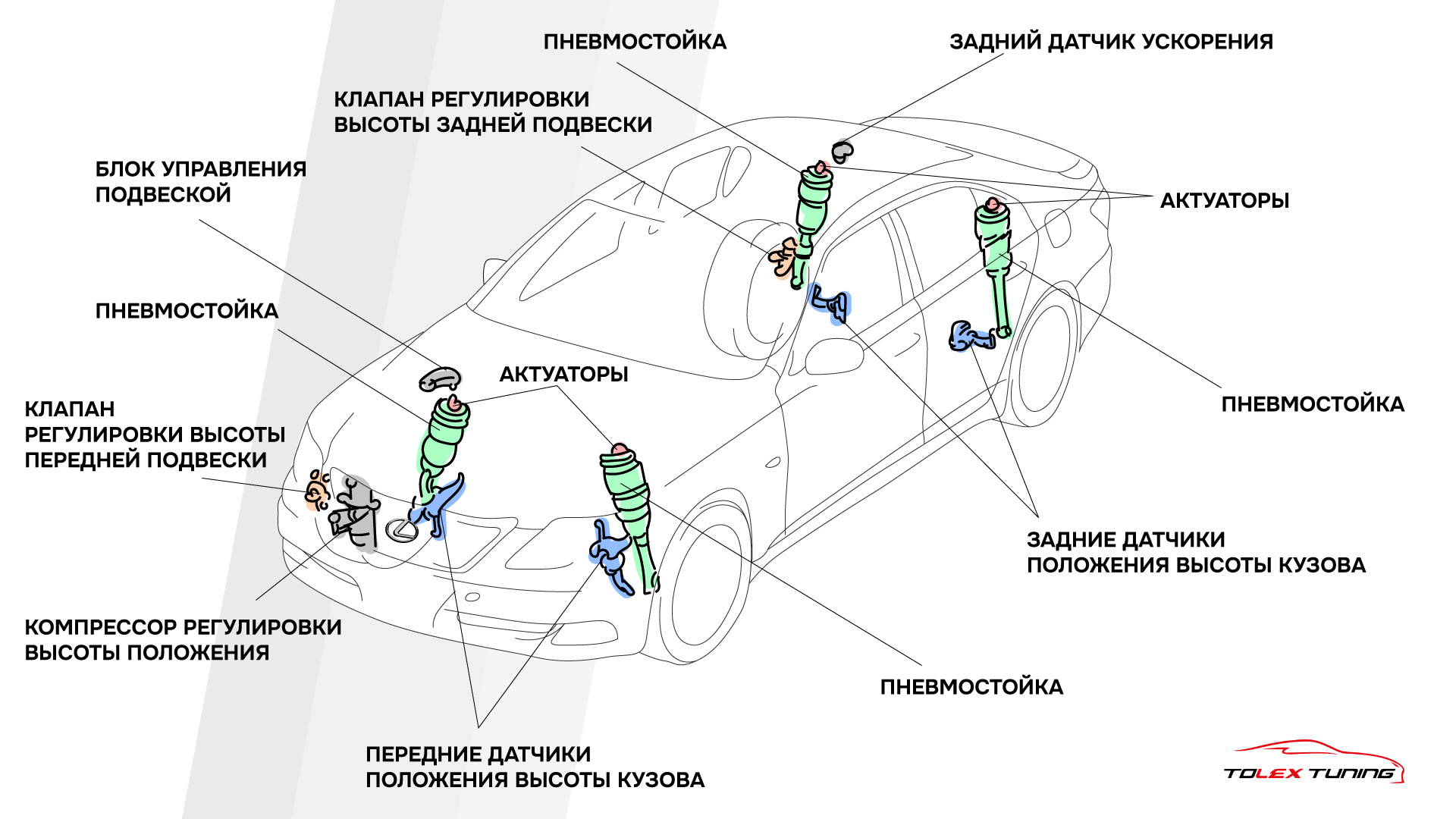 ПНЕВМОСТОЙКА

ЗАДНИЙ ДАТЧИК УСКОРЕНИЯ

КЛАПАН РЕГУЛИРОВКИ ВЫСОТЫ ЗАДНЕЙ ПОДВЕСКИ

БЛОК УПРАВЛЕНИЯ ПОДВЕСКОЙ

АКТУАТОРЫ

ПНЕВМОСТОЙКА

АКТУАТОРЫ

КЛАПАН РЕГУЛИРОВКИ ВЫСОТЫ ПЕРЕДНЕЙ ПОДВЕСКИ

ПНЕВМОСТОЙКА

ЗАДНИЕ ДАТЧИКИ ПОЛОЖЕНИЯ ВЫСОТЫ КУЗОВА

КОМПРЕССОР РЕГУЛИРОВКИ ВЫСОТЫ ПОЛОЖЕНИЯ

ПНЕВМОСТОЙКА

ПЕРЕДНИЕ ДАТЧИКИ ПОЛОЖЕНИЯ ВЫСОТЫ КУЗОВА

TOLEX TUNING