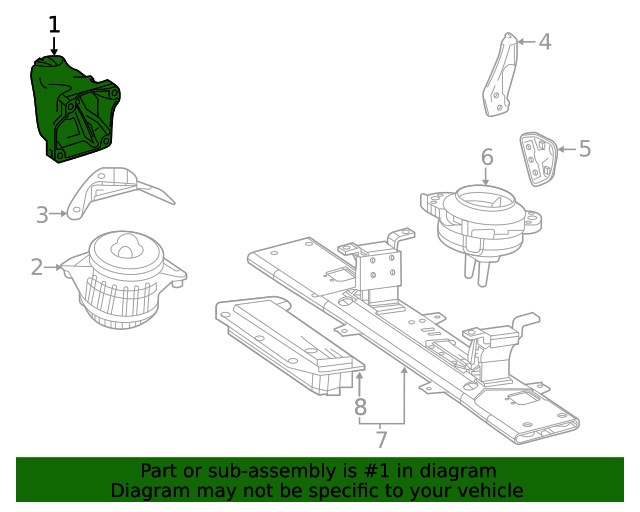 1
4
5
6
3
2
8
7

Part or sub-assembly is #1 in diagram
Diagram may not be specific to your vehicle