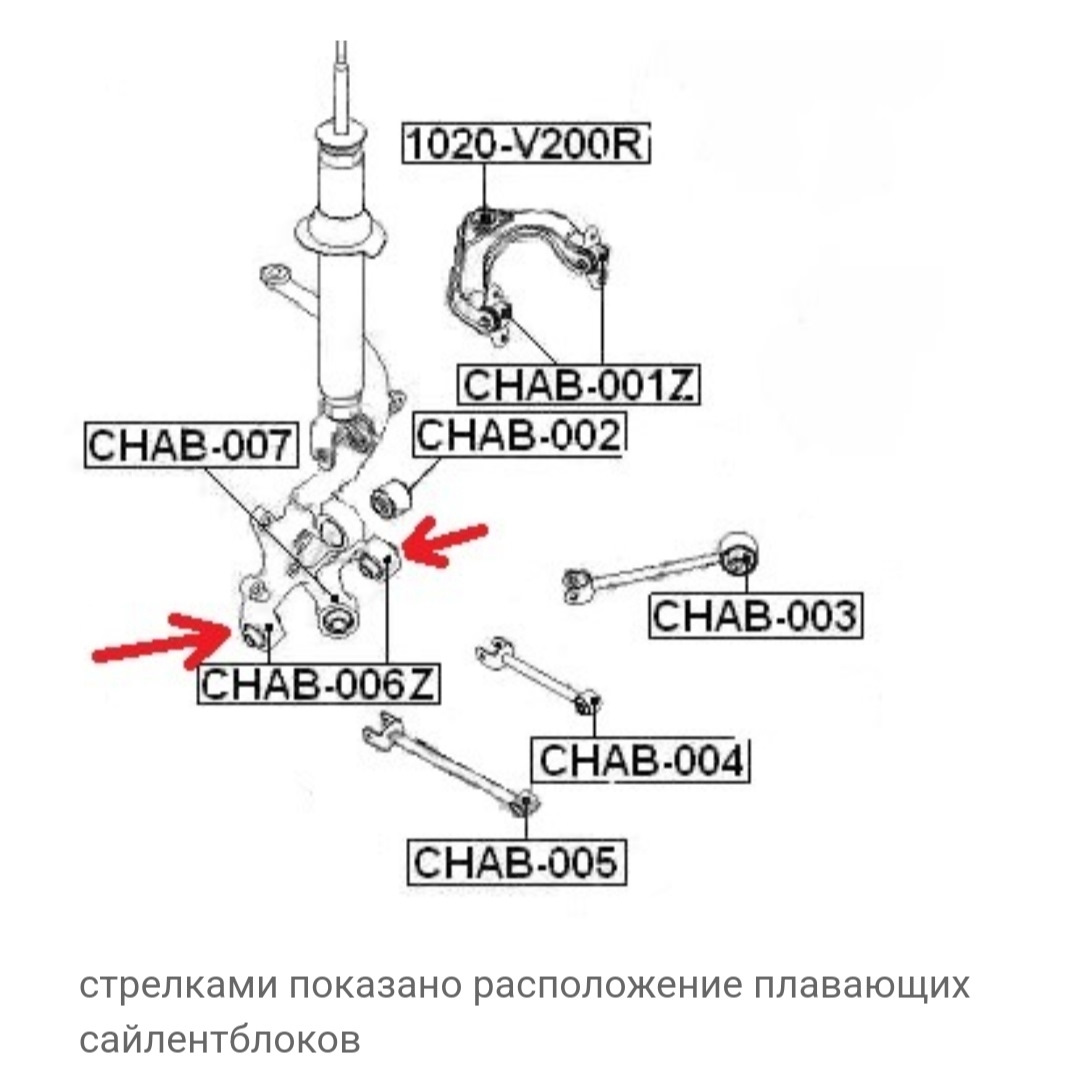 1020-V200R

CHAB-001Z

CHAB-007

CHAB-002

CHAB-003

CHAB-006Z

CHAB-004

CHAB-005

стрелками показано расположение плавающих сайлентблоков