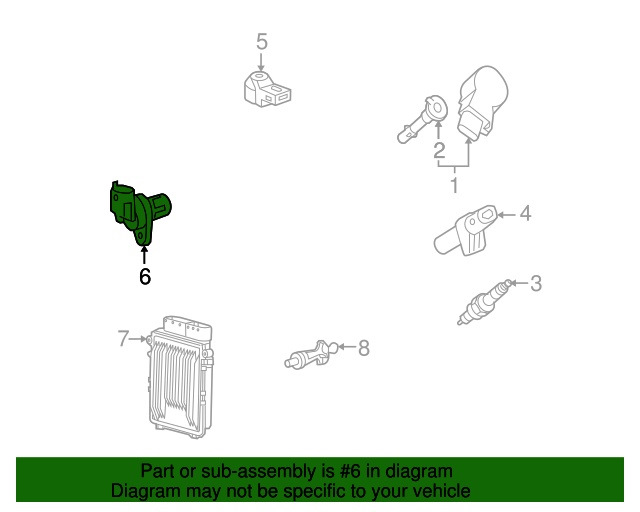 5

2

1

4

6

3

7

8

Part or sub-assembly is #6 in diagram
Diagram may not be specific to your vehicle