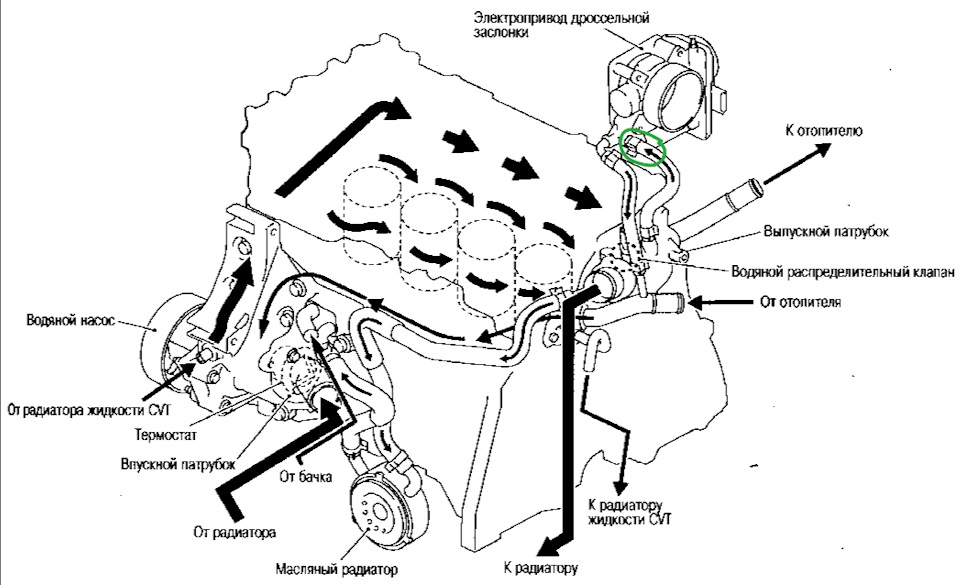 Электропривод дроссельной заслонки

К отопителю

Выпускной патрубок

Водяной распределительный клапан

От отопителя

Водяной насос

От радиатора жидкости CVT

Термостат

Впускной патрубок

От бачка

От радиатора

Масляный радиатор

К радиатору жидкости CVT

К радиатору