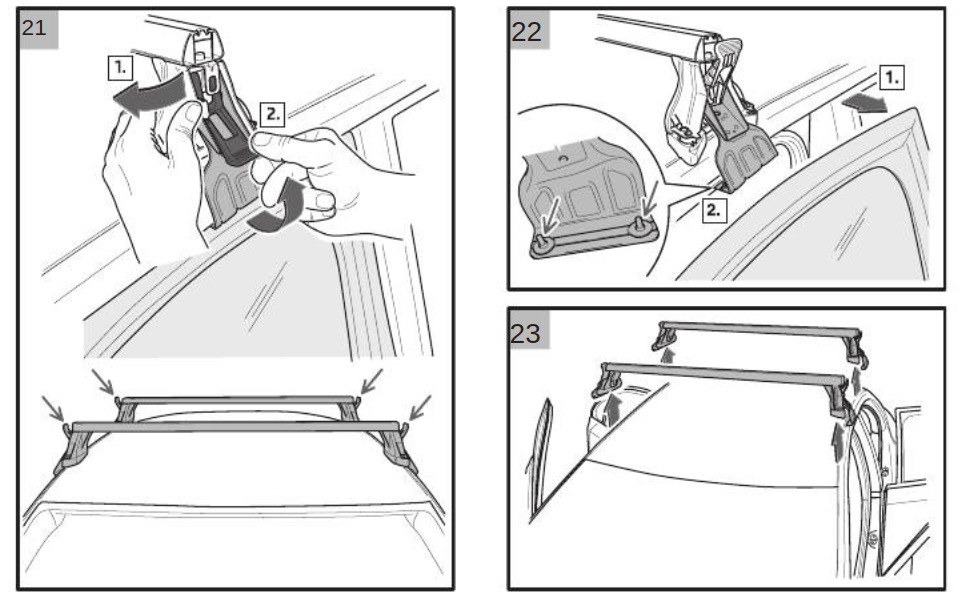 21

1.

2.

22

1.

2.

23