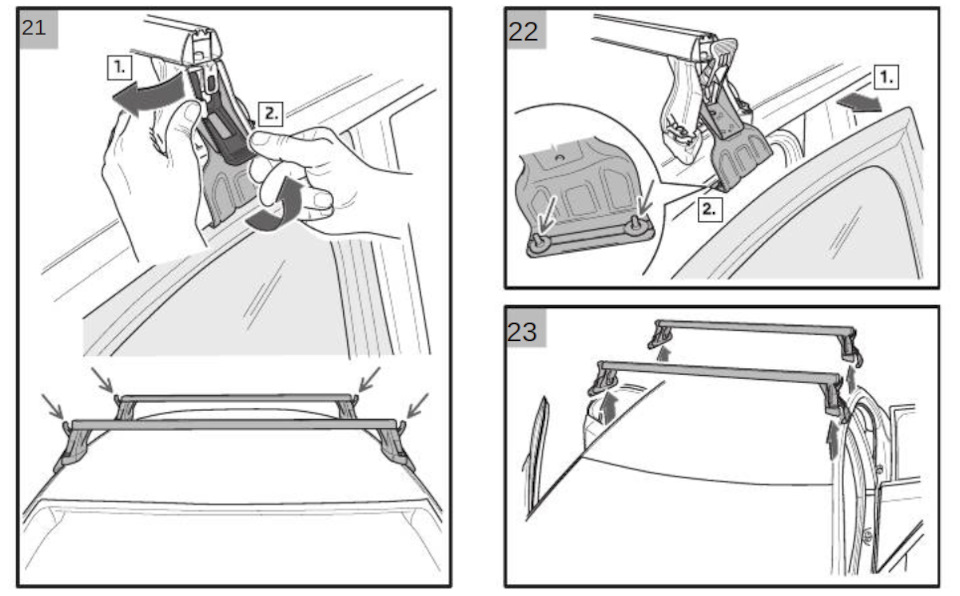 21

1.

2.

22

1.

2.

23