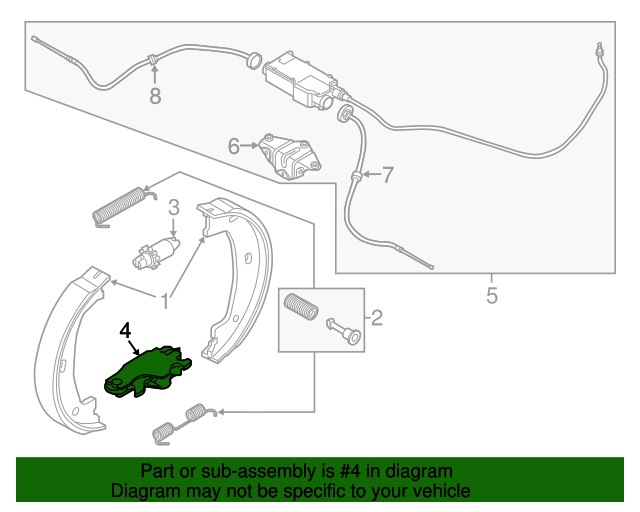 8

6

7

3

1

5

2

4

Part or sub-assembly is #4 in diagram
Diagram may not be specific to your vehicle