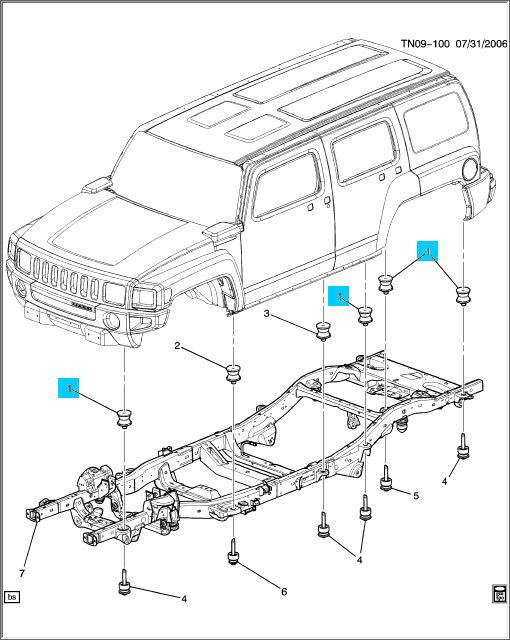 TN09-100 07/31/2006

1
1
3
2
1
4
5
4
7
6
4
bs