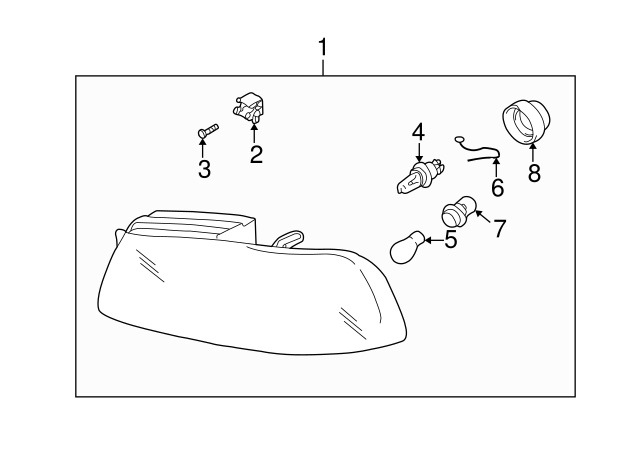 1
2
3
4
6
8
7
5