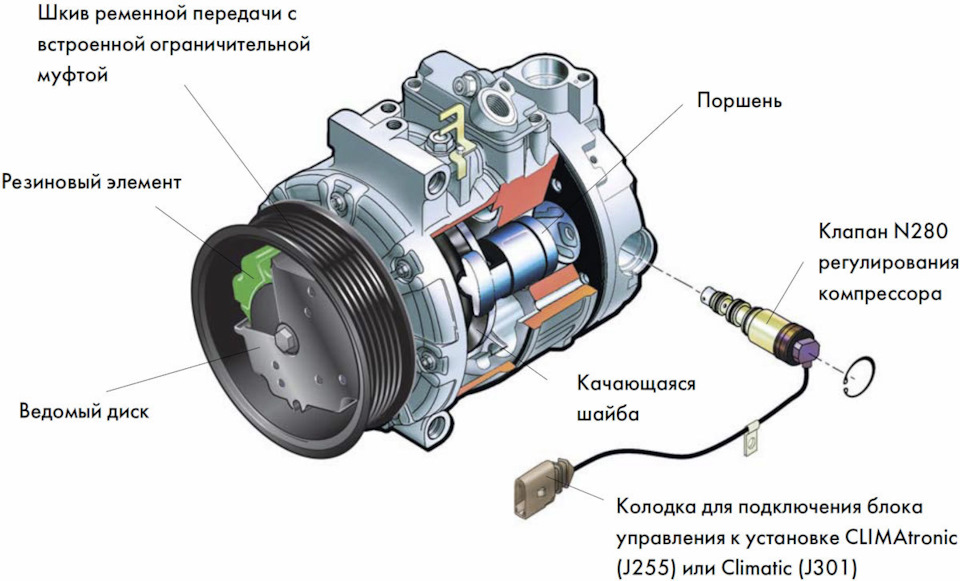 Шкив ременной передачи с встроенной ограничительной муфтой

Резиновый элемент

Ведомый диск

Поршень

Клапан N280 регулирования компрессора

Качающаяся шайба

Колодка для подключения блока управления к установке CLIMAtronic (J255) или Climatic (J301)