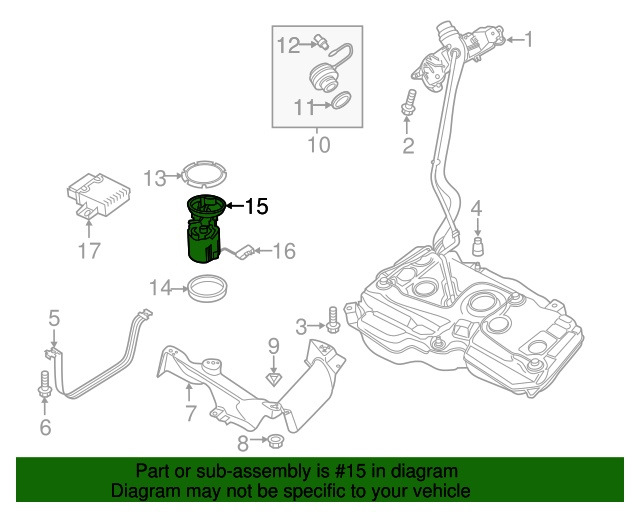 12
11
10
1
2
13
15
17
16
4
14
5
3
9
6
7
8

Part or sub-assembly is #15 in diagram
Diagram may not be specific to your vehicle