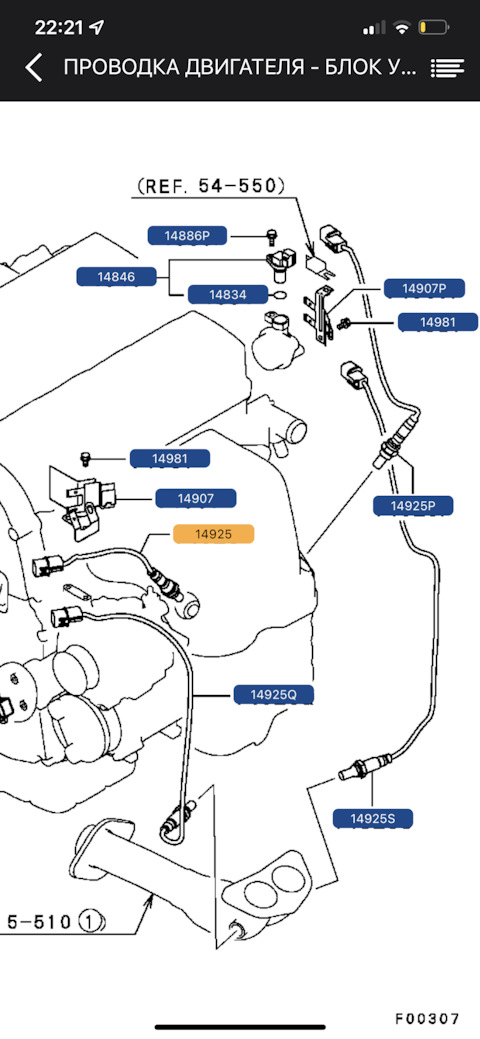 22:21

ПРОВОДКА ДВИГАТЕЛЯ - БЛОК У...

(REF. 54-550)

14886P

14846

14834

14907P

14981

14981

14907

14925

14925P

14925Q

14925S

5-510 ①

F00307