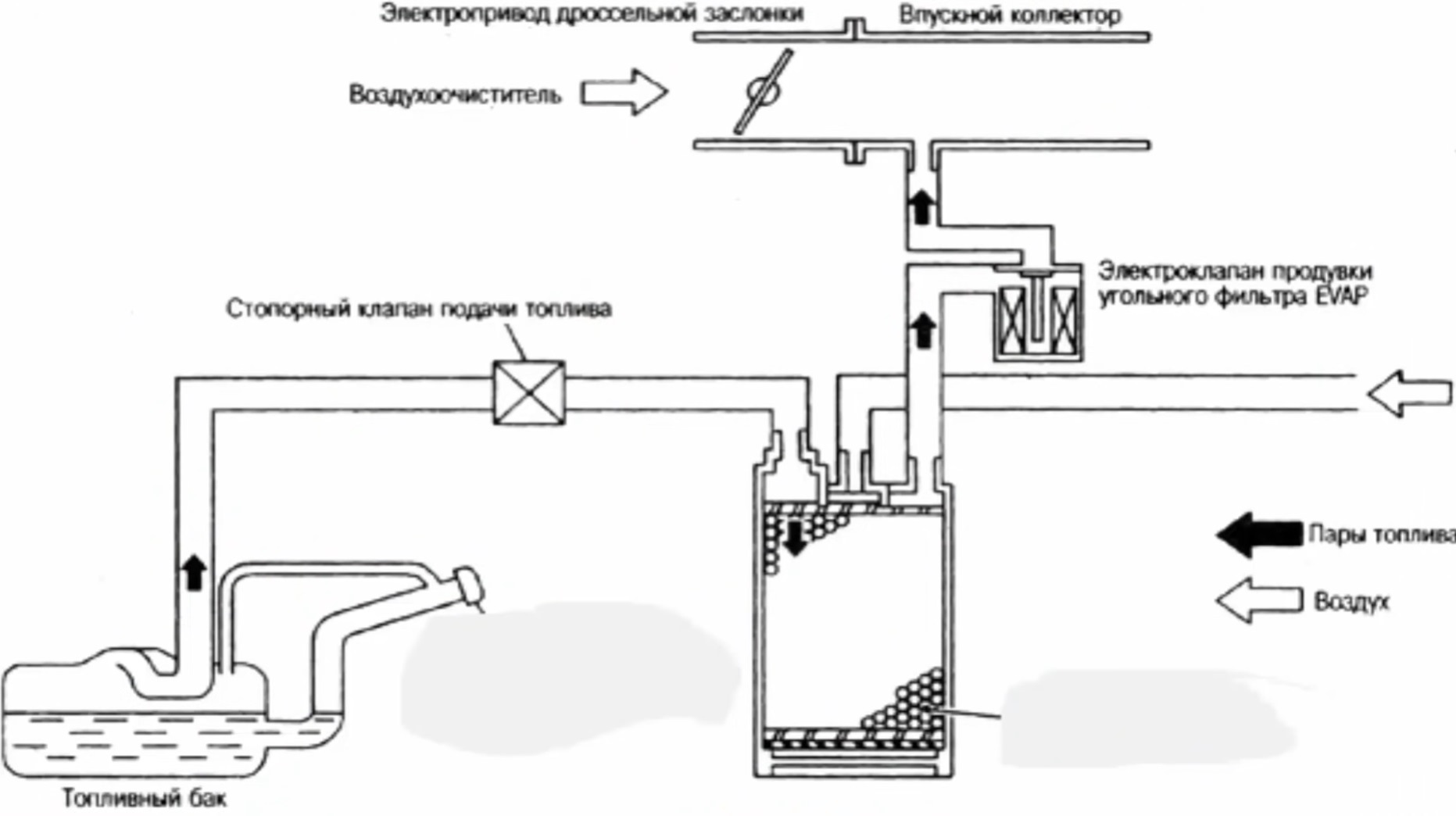 Электропривод дроссельной заслонки

Впускной коллектор

Воздухоочиститель

Электроклапан продувки угольного фильтра EVAP

Стопорный клапан подачи топлива

Пары топлива

Воздух

Топливный бак