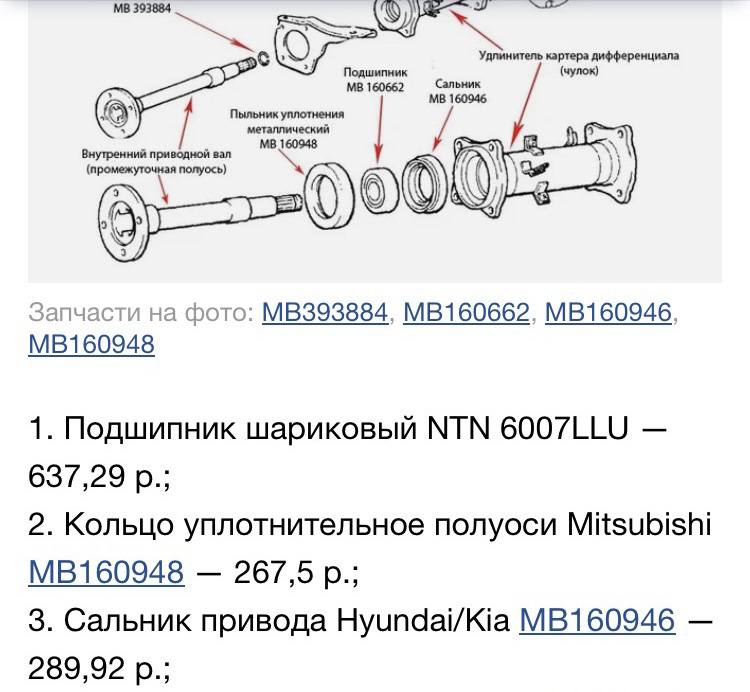 MB 393884

Удлинитель картера дифференциала (чулок)

Подшипник MB 160662

Сальник MB 160946

Пыльник уплотнения металлический MB 160948

Внутренний приводной вал (промежуточная полуось)

Запчасти на фото: MB393884, MB160662, MB160946, MB160948

1. Подшипник шариковый NTN 6007LLU — 637,29 р.;
2. Кольцо уплотнительное полуоси Mitsubishi MB160948 — 267,5 р.;
3. Сальник привода Hyundai/Kia MB160946 — 289,92 р.;