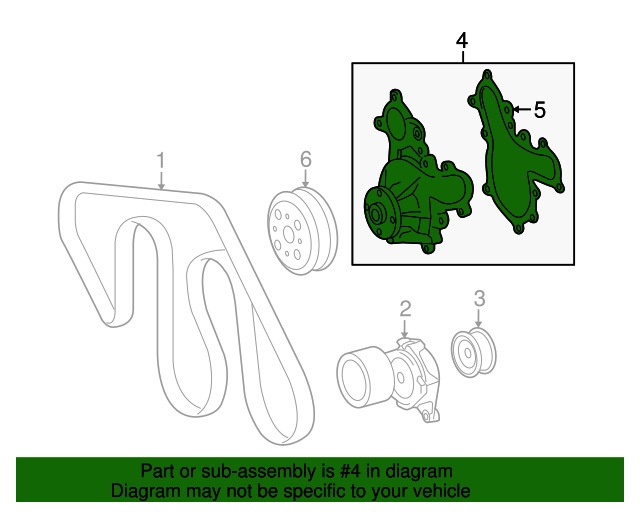 4
5
1
6
2
3

Part or sub-assembly is #4 in diagram
Diagram may not be specific to your vehicle