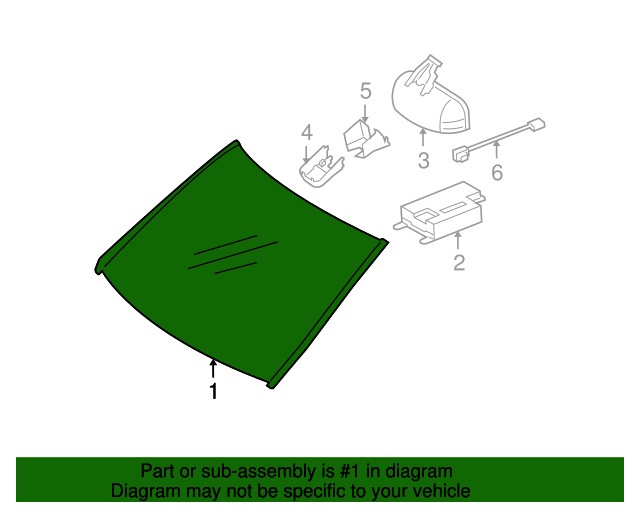 5
4
3
6
2
1

Part or sub-assembly is #1 in diagram
Diagram may not be specific to your vehicle