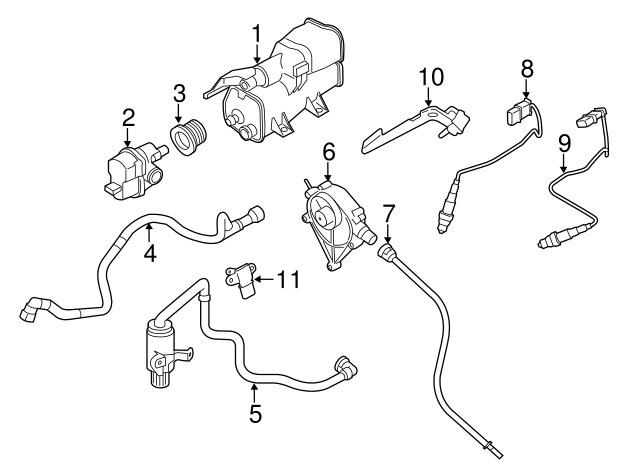 1
10
8
3
2
9
6
7
4
11
5