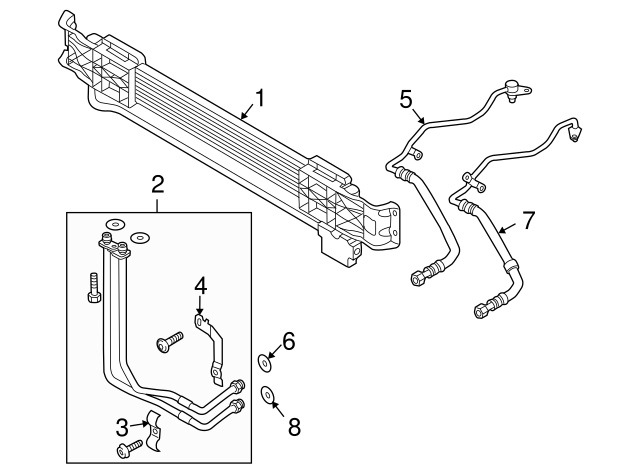 1
5
2
7
4
6
3
8