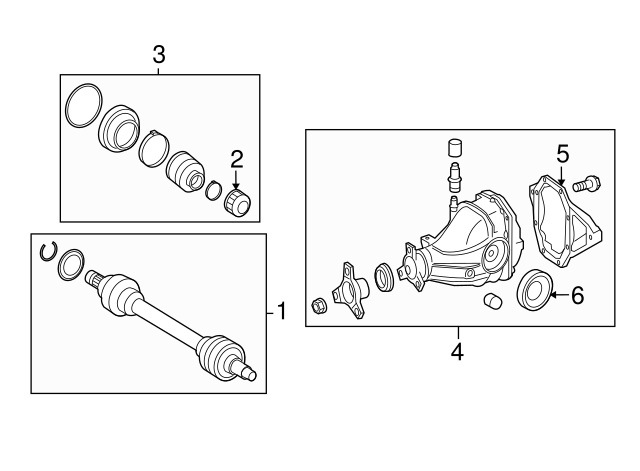 3
2
1
5
6
4