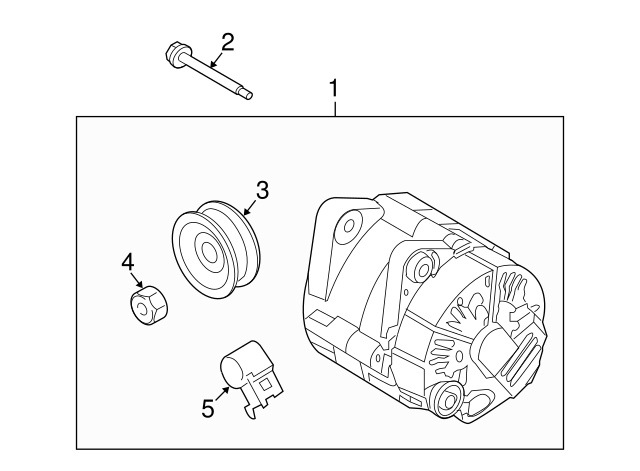 2
1
3
4
5