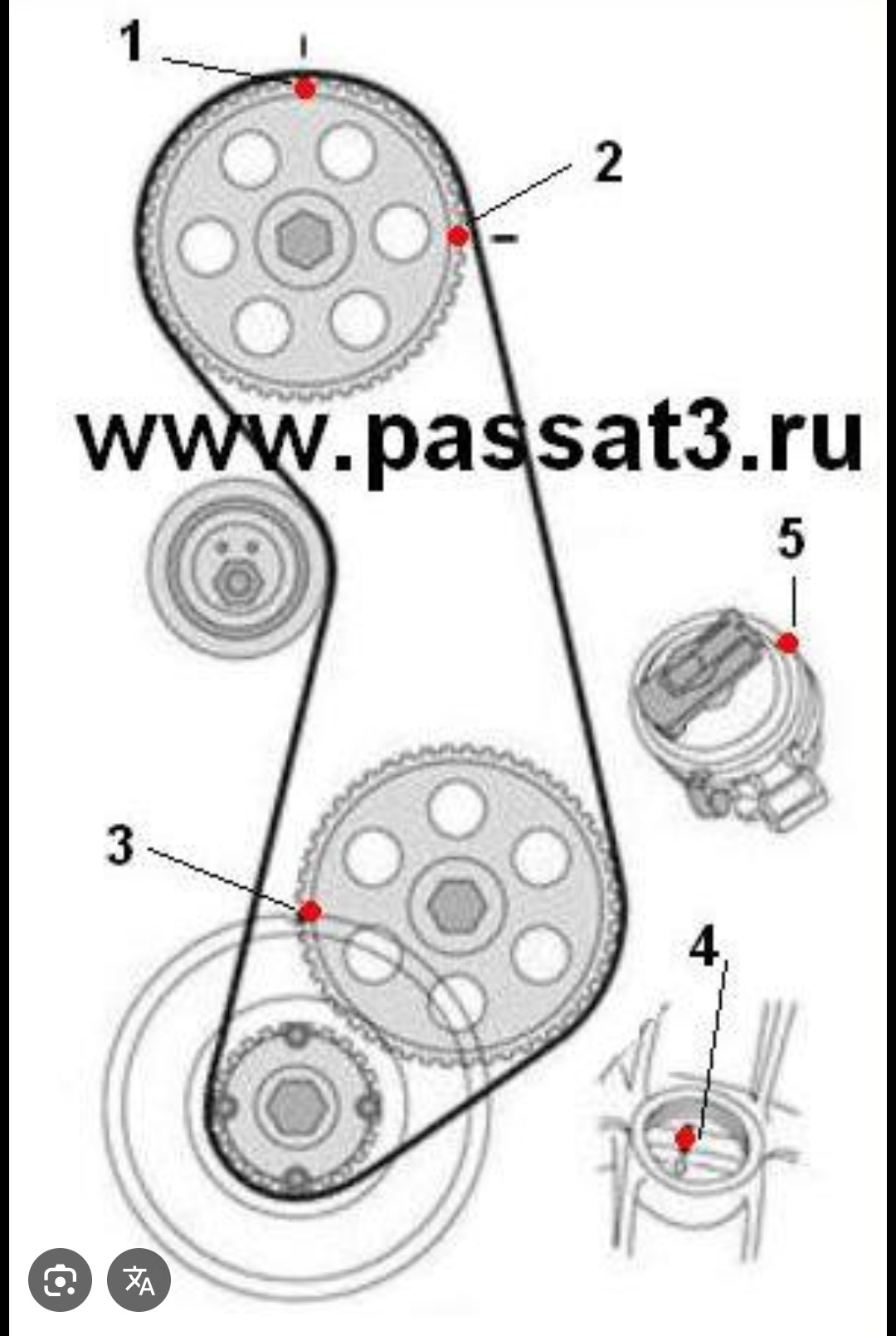 1

2

www.passat3.ru

5

3

4