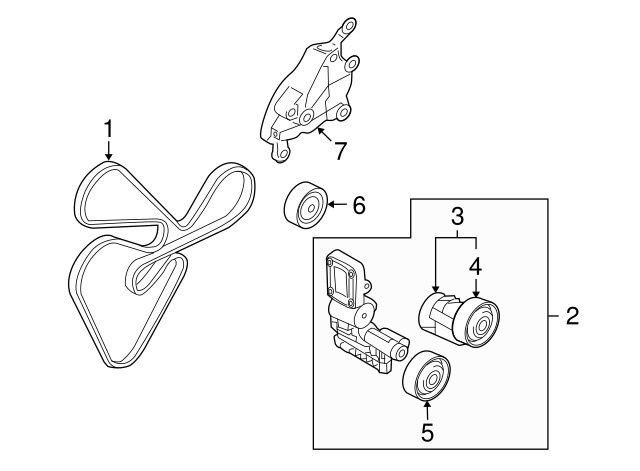 1
7
6
3
4
2
5