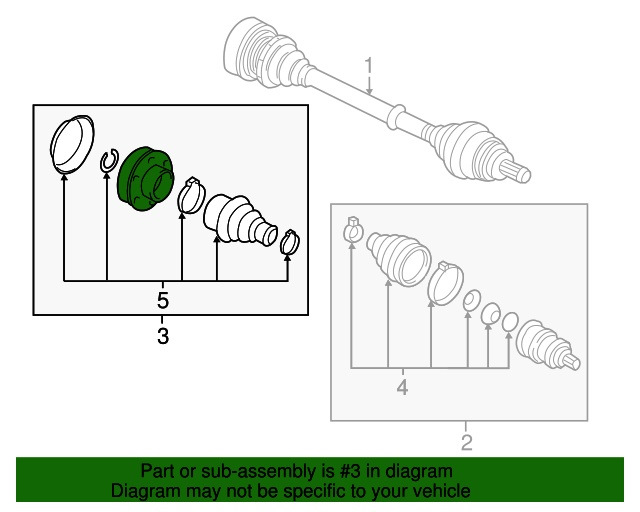 1

5

3

4

2

Part or sub-assembly is #3 in diagram
Diagram may not be specific to your vehicle