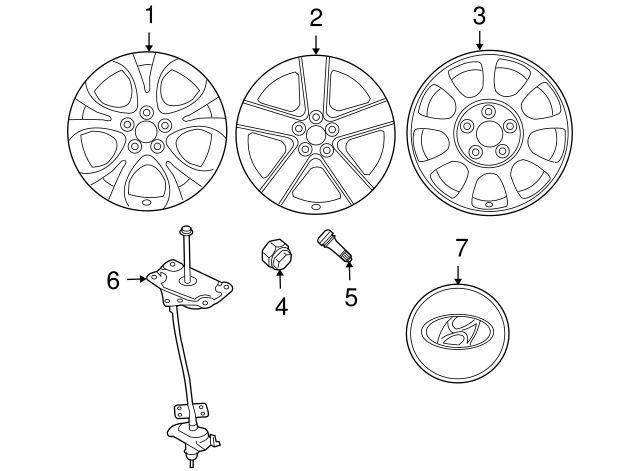 1
2
3
6
4
5
7