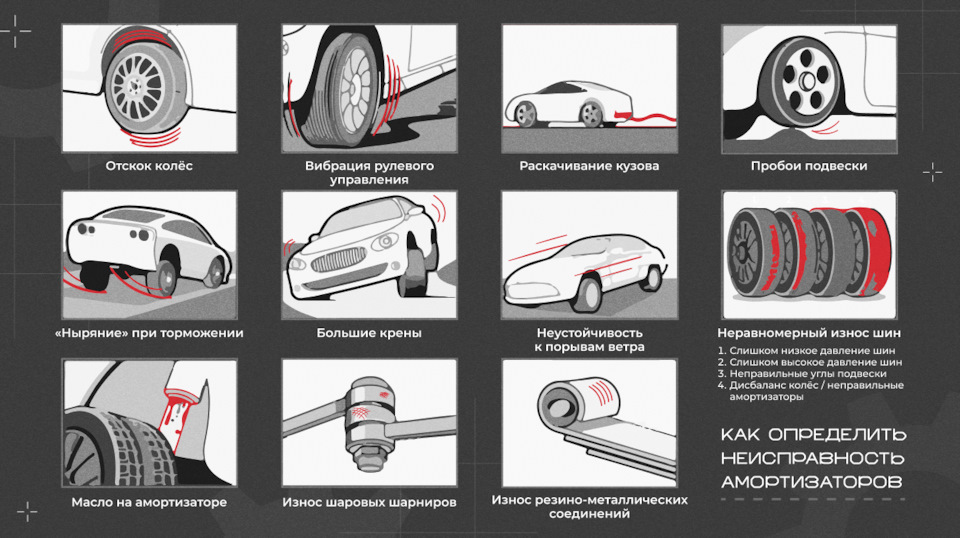 Отскок колёс

Вибрация рулевого управления

Раскачивание кузова

Пробои подвески

«Ныряние» при торможении

Большие крены

Неустойчивость к порывам ветра

Неравномерный износ шин

1. Слишком низкое давление шин
2. Слишком высокое давление шин
3. Неправильные углы подвески
4. Дисбаланс колёс / неправильные амортизаторы

Масло на амортизаторе

Износ шаровых шарниров

Износ резино-металлических соединений

КАК ОПРЕДЕЛИТЬ НЕИСПРАВНОСТЬ АМОРТИЗАТОРОВ