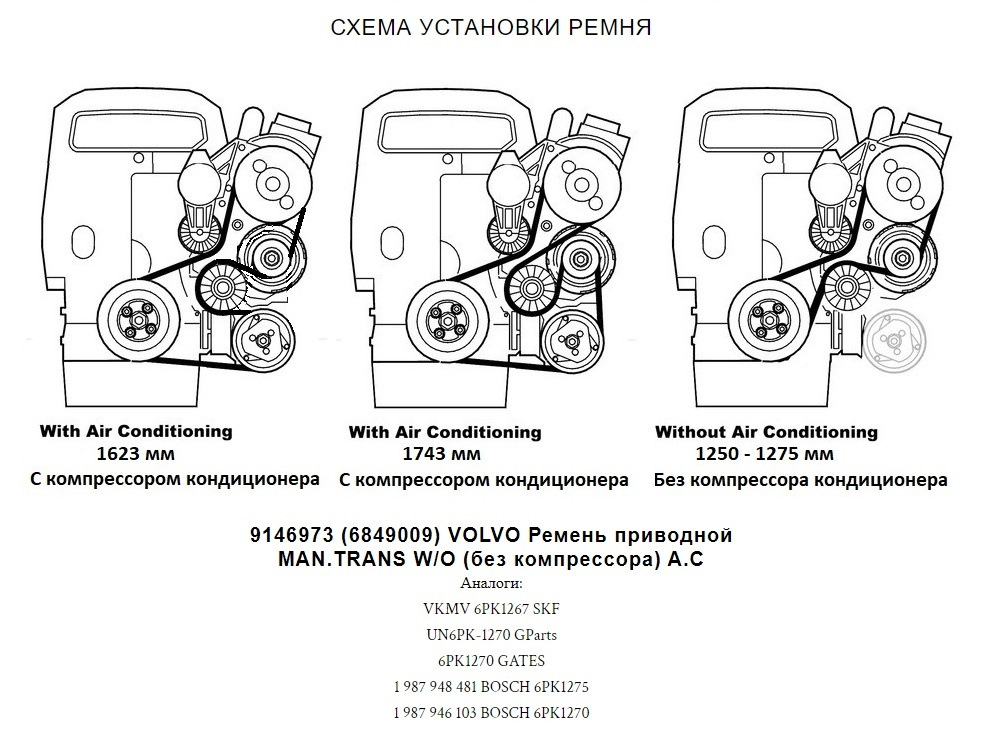 СХЕМА УСТАНОВКИ РЕМНЯ

With Air Conditioning
1623 мм
С компрессором кондиционера

With Air Conditioning
1743 мм
С компрессором кондиционера

Without Air Conditioning
1250 - 1275 мм
Без компрессора кондиционера

9146973 (6849009) VOLVO Ремень приводной
MAN.TRANS W/O (без компрессора) A.C
Аналоги:
VKMV 6PK1267 SKF
UN6PK-1270 GParts
6PK1270 GATES
1 987 948 481 BOSCH 6PK1275
1 987 946 103 BOSCH 6PK1270