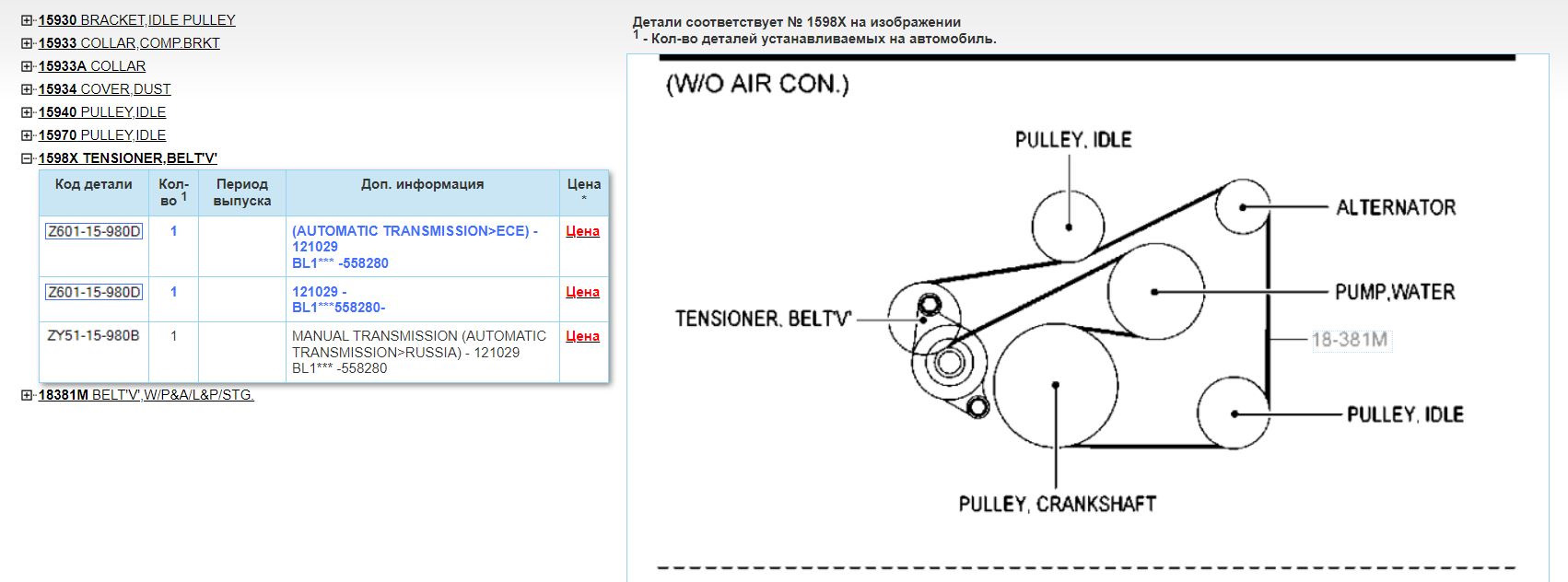 15930 BRACKET,IDLE PULLEY
15933 COLLAR,COMP.BRKT
15933A COLLAR
15934 COVER,DUST
15940 PULLEY,IDLE
15970 PULLEY,IDLE
1598X TENSIONER,BELT'V'

| Код детали | Кол-во $^1$ | Период выпуска | Доп. информация | Цена * |
|---|---|---|---|---|
| Z601-15-980D | 1 | | (AUTOMATIC TRANSMISSION>ECE) - 121029 BL1*** -558280 | Цена |
| Z601-15-980D | 1 | | 121029 - BL1***558280- | Цена |
| ZY51-15-980B | 1 | | MANUAL TRANSMISSION (AUTOMATIC TRANSMISSION>RUSSIA) - 121029 BL1*** -558280 | Цена |

18381M BELT'V',W/P&A/L&P/STG.

Детали соответствует № 1598X на изображении
$^1$ - Кол-во деталей устанавливаемых на автомобиль.

(W/O AIR CON.)

PULLEY, IDLE
ALTERNATOR
PUMP,WATER
TENSIONER, BELT'V'
18-381M
PULLEY, IDLE
PULLEY, CRANKSHAFT