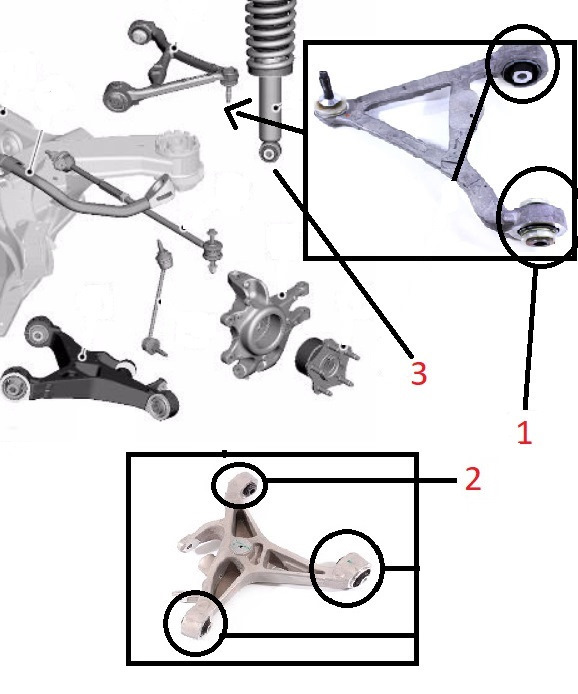 3

1

2