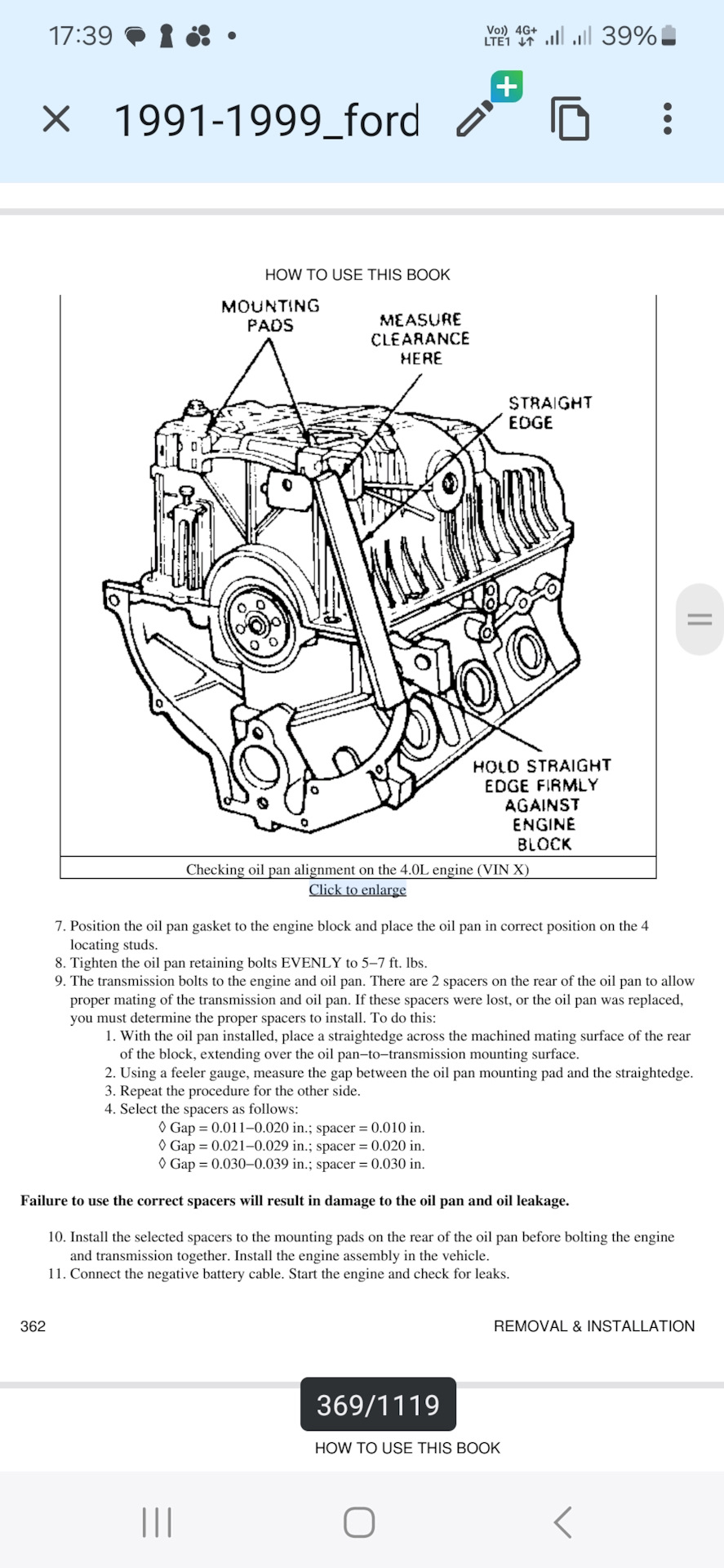 17:39

Vo)) LTE1 4G+ 39%

1991-1999_ford

HOW TO USE THIS BOOK

MOUNTING PADS

MEASURE CLEARANCE HERE

STRAIGHT EDGE

HOLD STRAIGHT EDGE FIRMLY AGAINST ENGINE BLOCK

Checking oil pan alignment on the 4.0L engine (VIN X)
Click to enlarge

7. Position the oil pan gasket to the engine block and place the oil pan in correct position on the 4 locating studs.
8. Tighten the oil pan retaining bolts EVENLY to 5–7 ft. lbs.
9. The transmission bolts to the engine and oil pan. There are 2 spacers on the rear of the oil pan to allow proper mating of the transmission and oil pan. If these spacers were lost, or the oil pan was replaced, you must determine the proper spacers to install. To do this:
1. With the oil pan installed, place a straightedge across the machined mating surface of the rear of the block, extending over the oil pan–to–transmission mounting surface.
2. Using a feeler gauge, measure the gap between the oil pan mounting pad and the straightedge.
3. Repeat the procedure for the other side.
4. Select the spacers as follows:
◊ Gap = 0.011–0.020 in.; spacer = 0.010 in.
◊ Gap = 0.021–0.029 in.; spacer = 0.020 in.
◊ Gap = 0.030–0.039 in.; spacer = 0.030 in.

Failure to use the correct spacers will result in damage to the oil pan and oil leakage.

10. Install the selected spacers to the mounting pads on the rear of the oil pan before bolting the engine and transmission together. Install the engine assembly in the vehicle.
11. Connect the negative battery cable. Start the engine and check for leaks.

362 REMOVAL & INSTALLATION

369/1119

HOW TO USE THIS BOOK