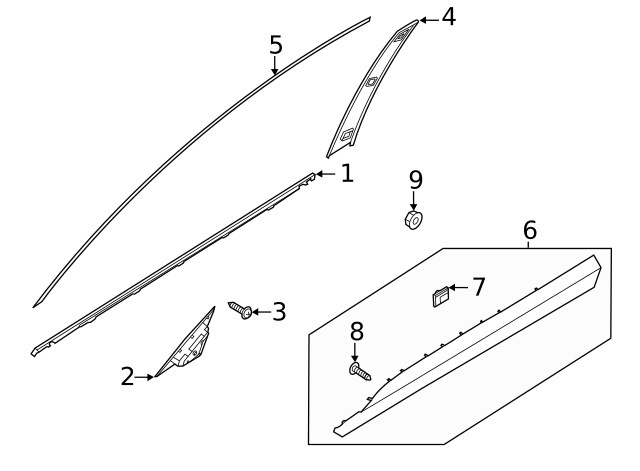 5
4
1
9
6
7
3
8
2