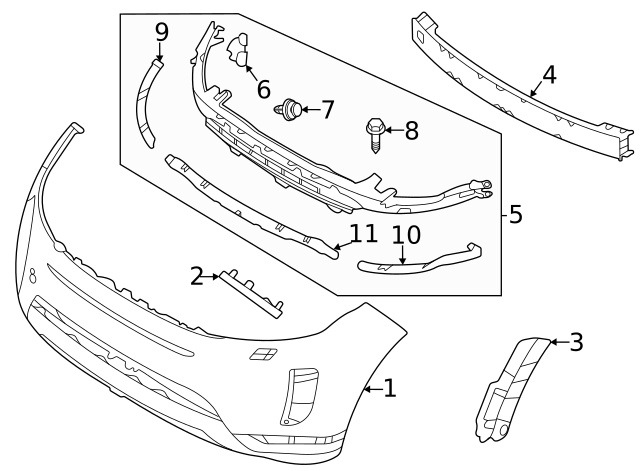 9
6
7
8
4
5
11
10
2
3
1