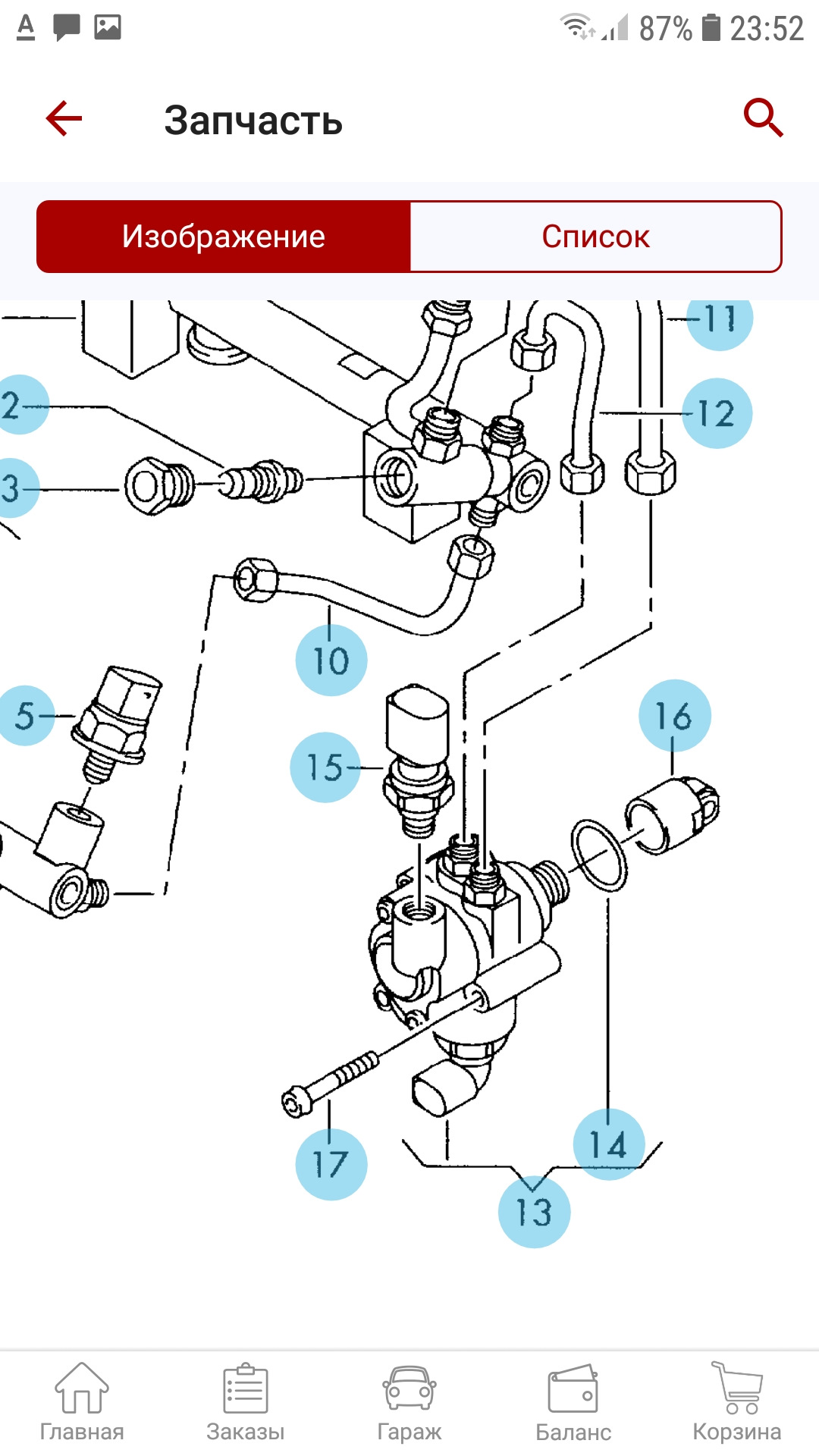 87% 23:52

Запчасть

Изображение
Список

11
2
12
3
10
5
16
15
17
14
13

Главная
Заказы
Гараж
Баланс
Корзина