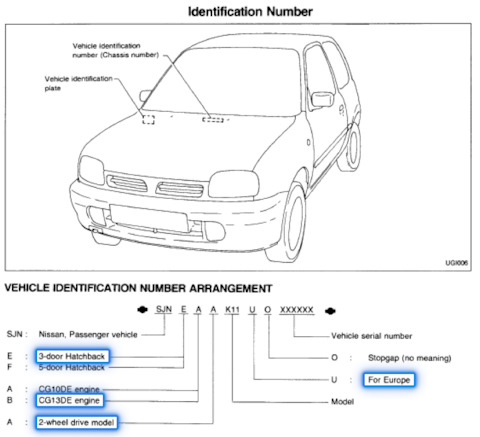 Identification Number

Vehicle identification number (Chassis number)

Vehicle identification plate

UGI006

VEHICLE IDENTIFICATION NUMBER ARRANGEMENT

SJN E A A K11 U O XXXXXX

SJN : Nissan, Passenger vehicle

E : 3-door Hatchback
F : 5-door Hatchback

A : CG10DE engine
B : CG13DE engine

A : 2-wheel drive model

Vehicle serial number

O : Stopgap (no meaning)

U : For Europe

Model