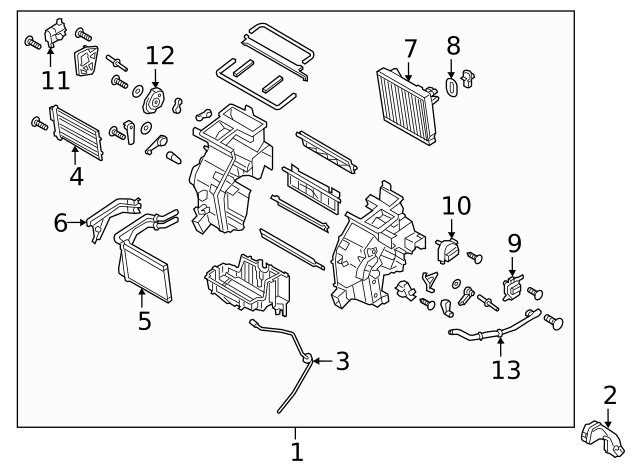 11
12
7
8
4
6
10
9
5
3
13
2
1