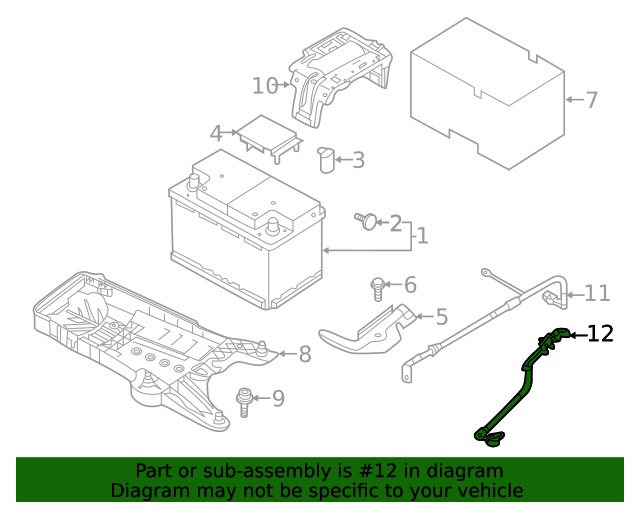 10
7
4
3
2
1
6
11
5
12
8
9

Part or sub-assembly is #12 in diagram
Diagram may not be specific to your vehicle