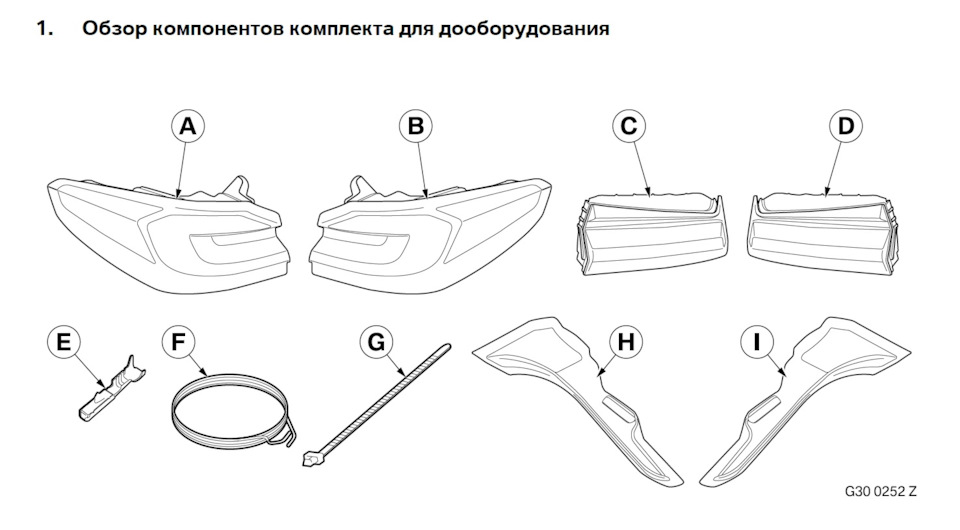 1. Обзор компонентов комплекта для дооборудования

A
B
C
D
E
F
G
H
I

G30 0252 Z