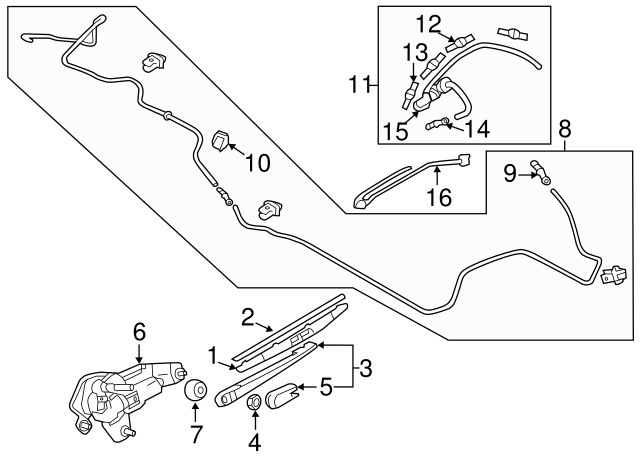 12
13
11
15
14
8
10
9
16
2
6
1
3
5
7
4