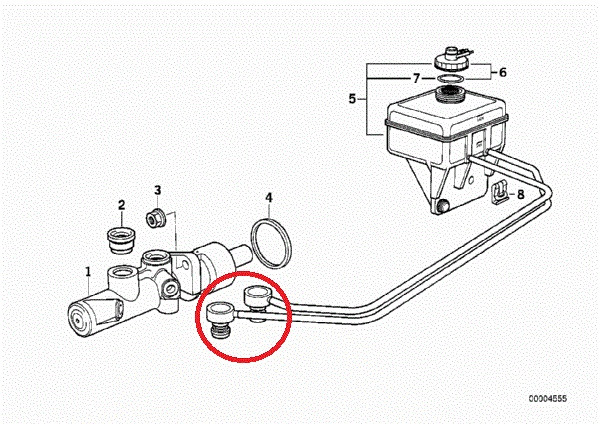 6
7
5
8
3
2
4
1
00004555