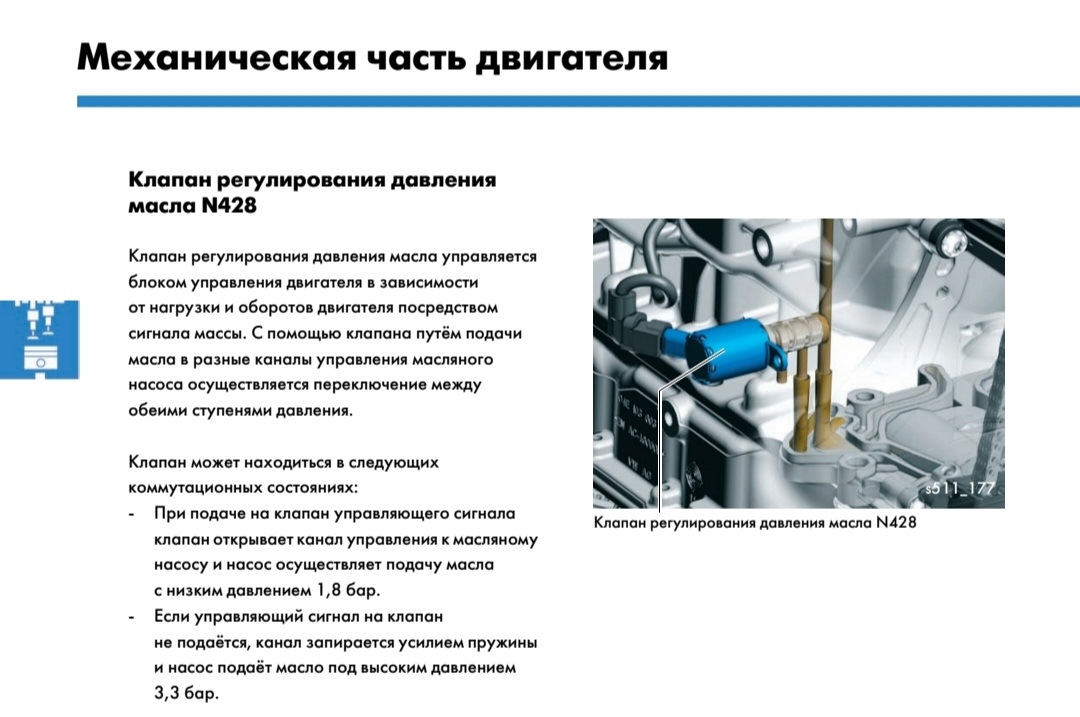 Механическая часть двигателя

Клапан регулирования давления масла N428

Клапан регулирования давления масла управляется блоком управления двигателя в зависимости от нагрузки и оборотов двигателя посредством сигнала массы. С помощью клапана путём подачи масла в разные каналы управления масляного насоса осуществляется переключение между обеими ступенями давления.

Клапан может находиться в следующих коммутационных состояниях:
- При подаче на клапан управляющего сигнала клапан открывает канал управления к масляному насосу и насос осуществляет подачу масла с низким давлением 1,8 бар.
- Если управляющий сигнал на клапан не подаётся, канал запирается усилием пружины и насос подаёт масло под высоким давлением 3,3 бар.

s511_177

Клапан регулирования давления масла N428