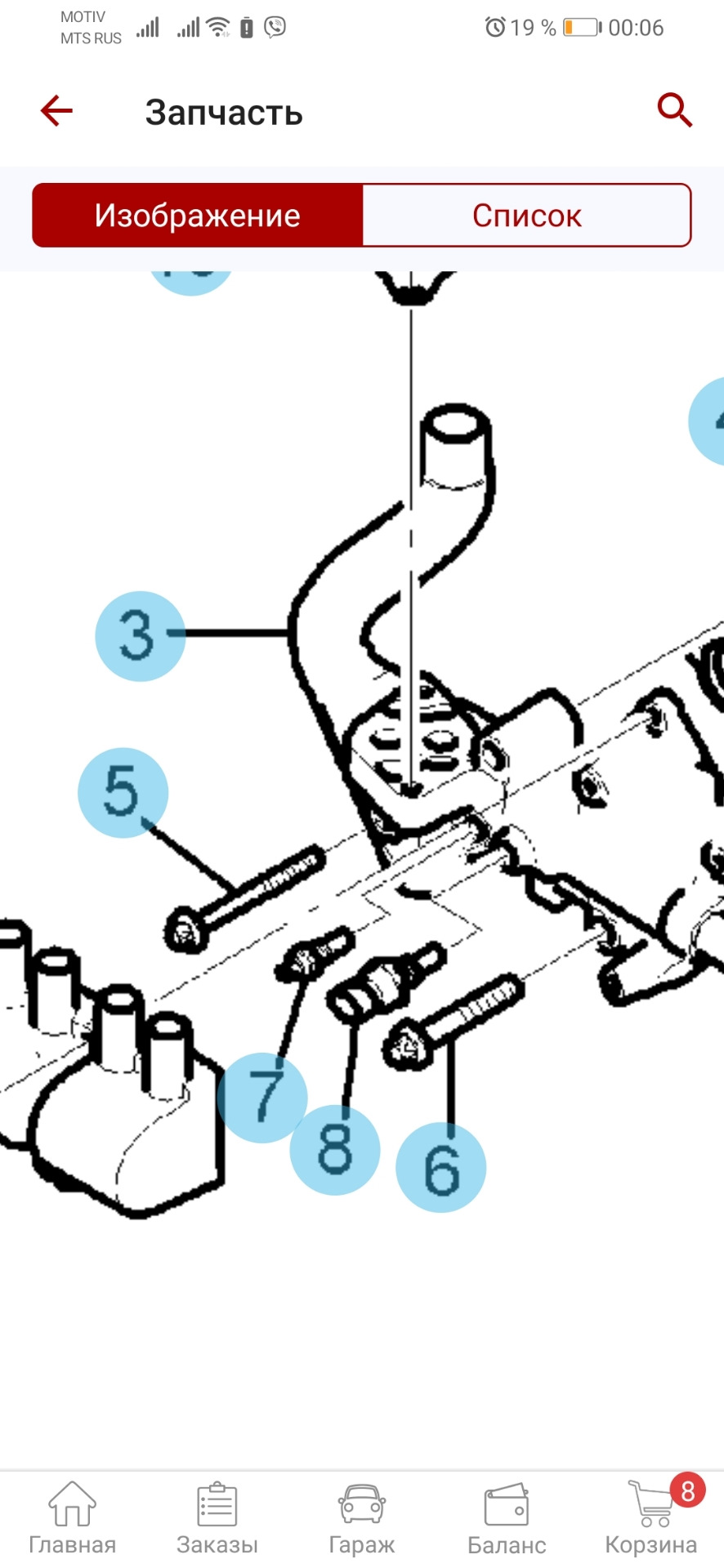 MOTIV
MTS RUS

19 % 00:06

Запчасть

Изображение
Список

3
5
7
8
6

Главная
Заказы
Гараж
Баланс
8
Корзина