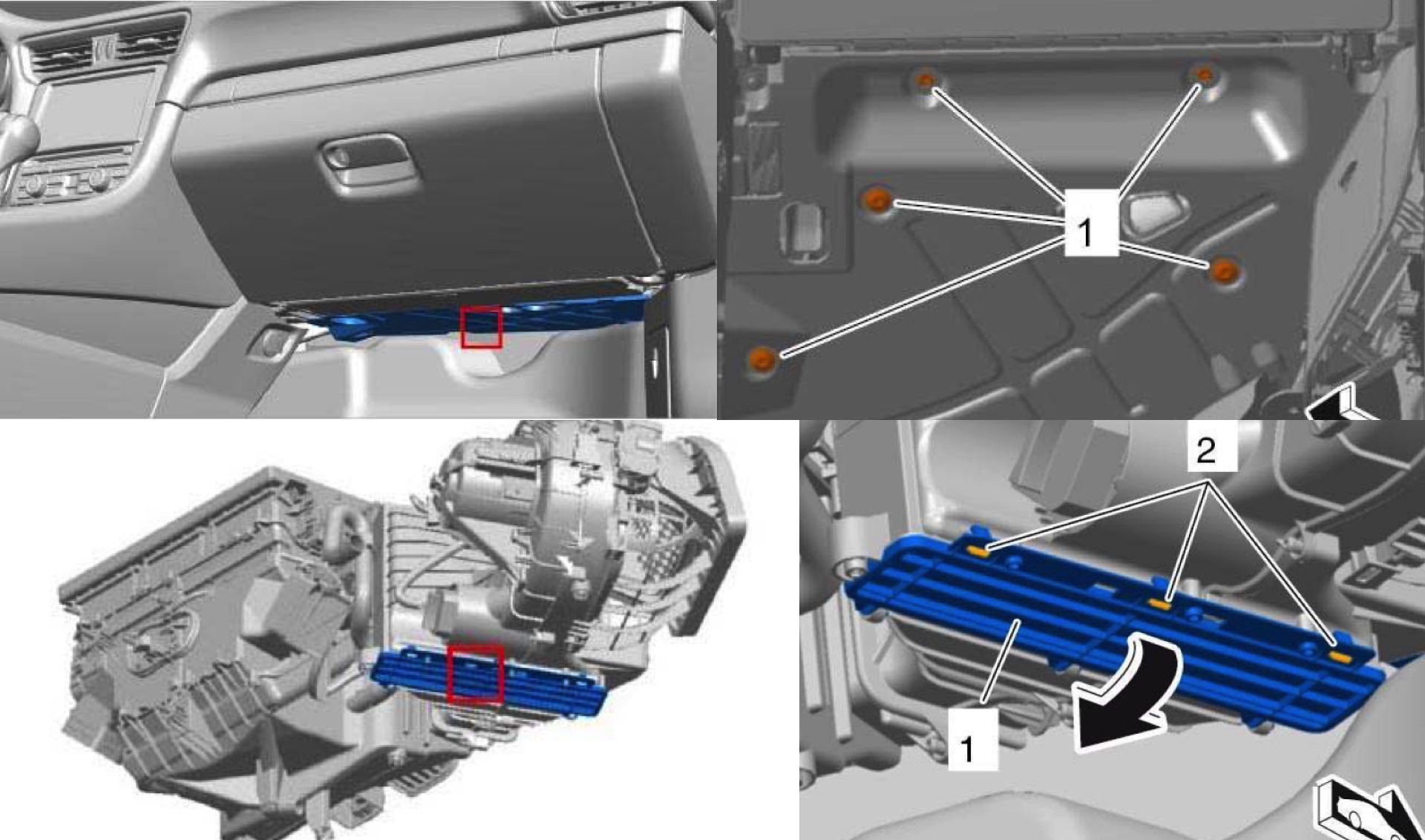 1

2

1