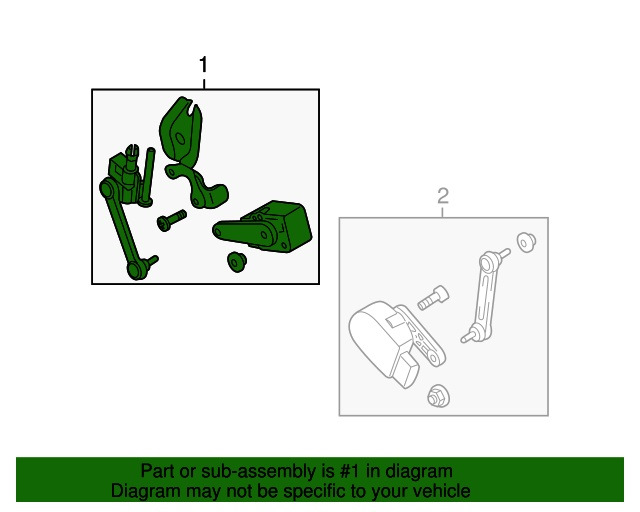 1

2

Part or sub-assembly is #1 in diagram
Diagram may not be specific to your vehicle